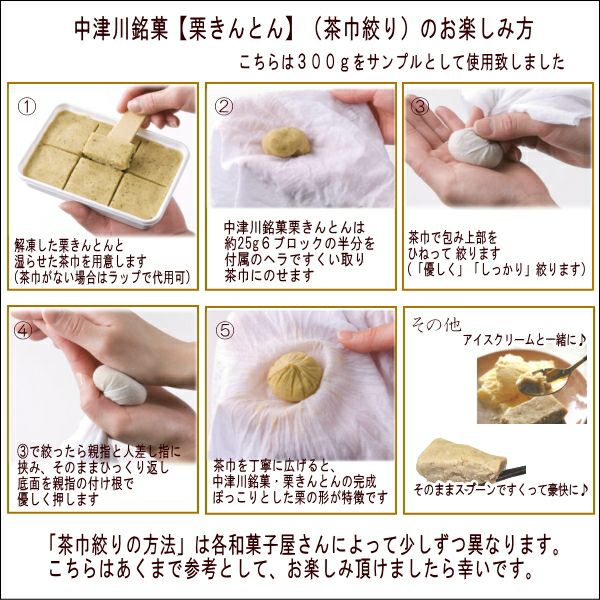 中津川銘菓【栗きんとん】（茶巾絞り）のお楽しみ方

こちらは３００ｇをサンプルとして使用致しました

①

解凍した栗きんとんと
湿らせた茶巾を用意します
(茶巾がない場合はラップで代用可)

②

中津川銘菓栗きんとんは
約25g６ブロックの半分を
付属のヘラですくい取り
茶巾にのせます

③

茶巾で包み上部を
ひねって 絞ります
(「優しく」「しっかり」絞ります)

④

③で絞ったら親指と人差し指に
挟み、そのままひっくり返し
底面を親指の付け根で
優しく押します

⑤

茶巾を丁寧に広げると、
中津川銘菓・栗きんとんの完成
ぽっこりとした栗の形が特徴です

その他

アイスクリームと一緒に♪

そのままスプーンですくって豪快に♪

「茶巾絞りの方法」は各和菓子屋さんによって少しずつ異なります。
こちらはあくまで参考として、お楽しみ頂けましたら幸いです。